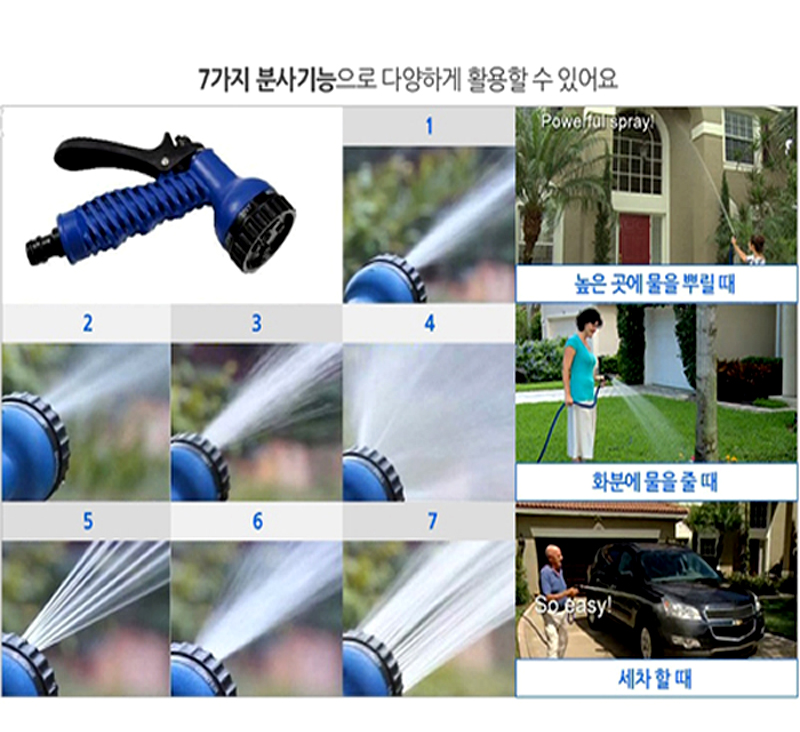 7가지 분사기능으로 다양하게 활용할 수 있어요

1

Powerful spray!

높은 곳에 물을 뿌릴 때

2

3

4

화분에 물을 줄 때

5

6

7

So easy!

세차 할 때